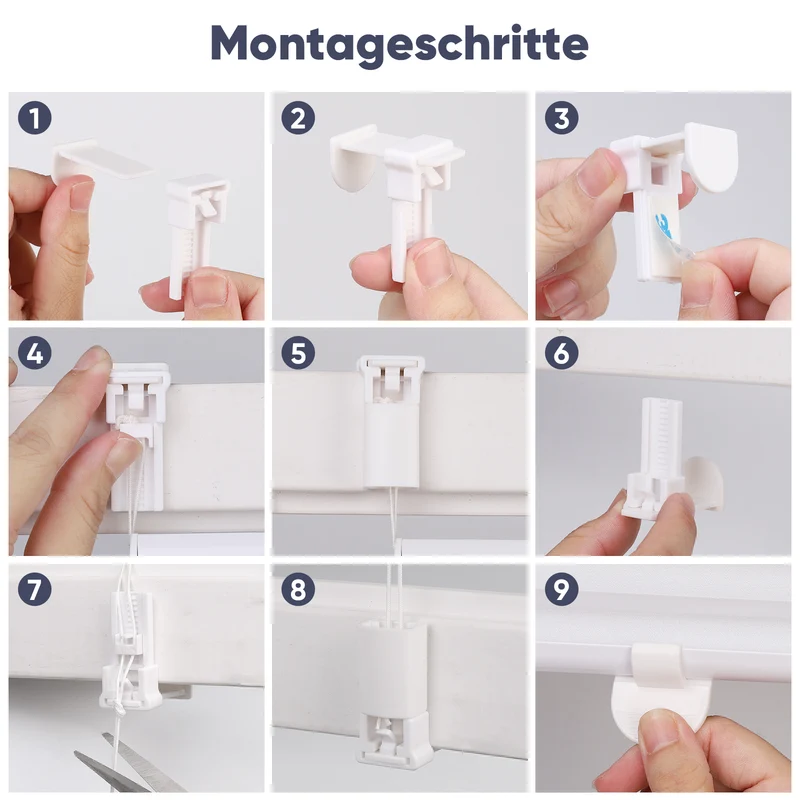 Montageschritte

1

2

3

4

5

6

7

8

9