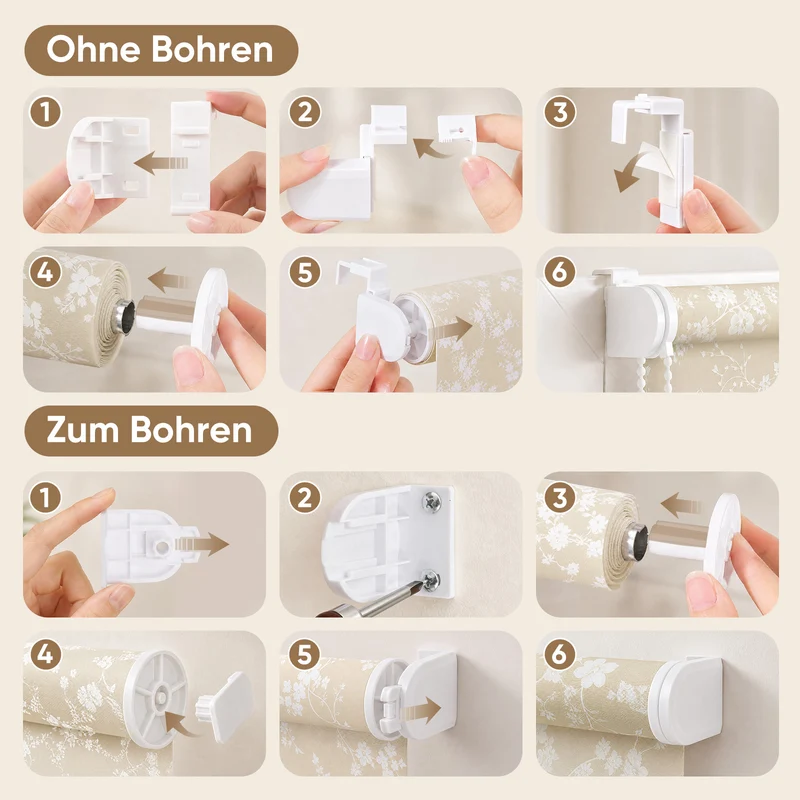 Ohne Bohren

1

2

3

4

5

6

Zum Bohren

1

2

3

4

5

6